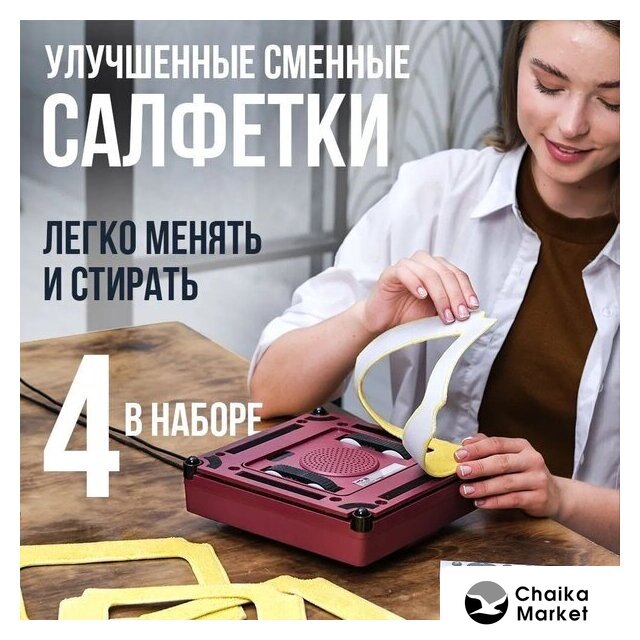 УЛУЧШЕННЫЕ СМЕННЫЕ
САЛФЕТКИ

ЛЕГКО МЕНЯТЬ
И СТИРАТЬ

4 В НАБОРЕ

Chaika Market