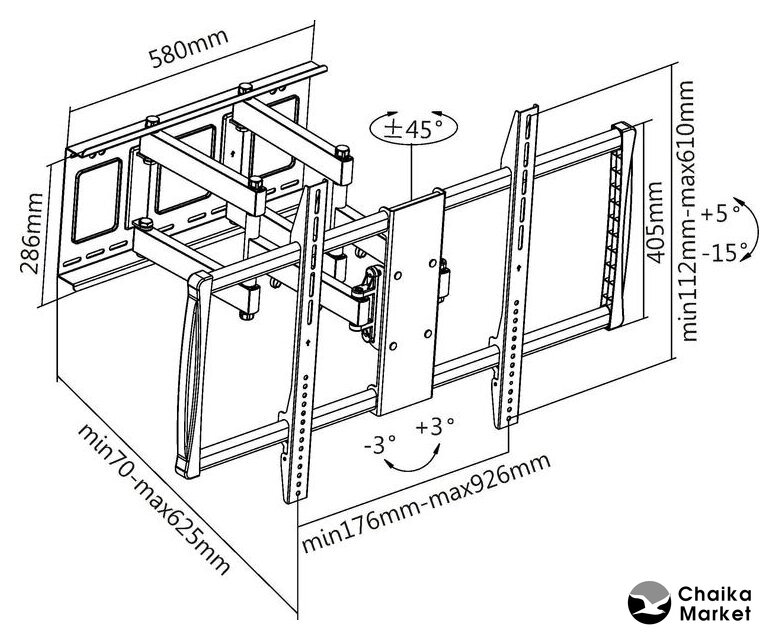 580mm

286mm

±45°

405mm

min112mm-max610mm

+5°

-15°

-3°

+3°

min70-max625mm

min176mm-max926mm

Chaika Market