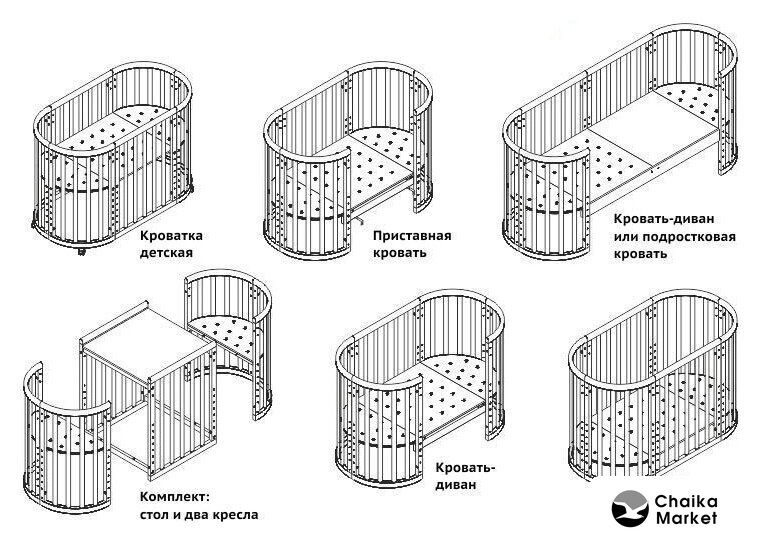 Кроватка детская

Приставная кровать

Кровать-диван или подростковая кровать

Комплект: стол и два кресла

Кровать-диван

Chaika Market