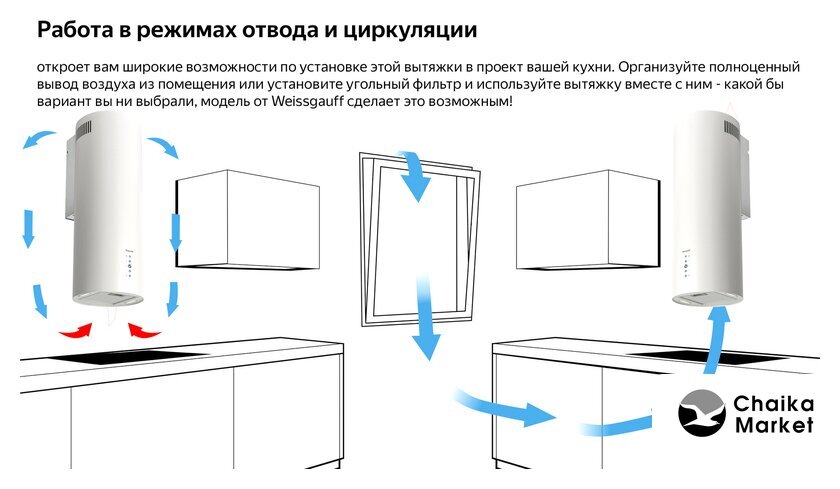 Работа в режимах отвода и циркуляции

откроет вам широкие возможности по установке этой вытяжки в проект вашей кухни. Организуйте полноценный вывод воздуха из помещения или установите угольный фильтр и используйте вытяжку вместе с ним - какой бы вариант вы ни выбрали, модель от Weissgauff сделает это возможным!

Chaika Market