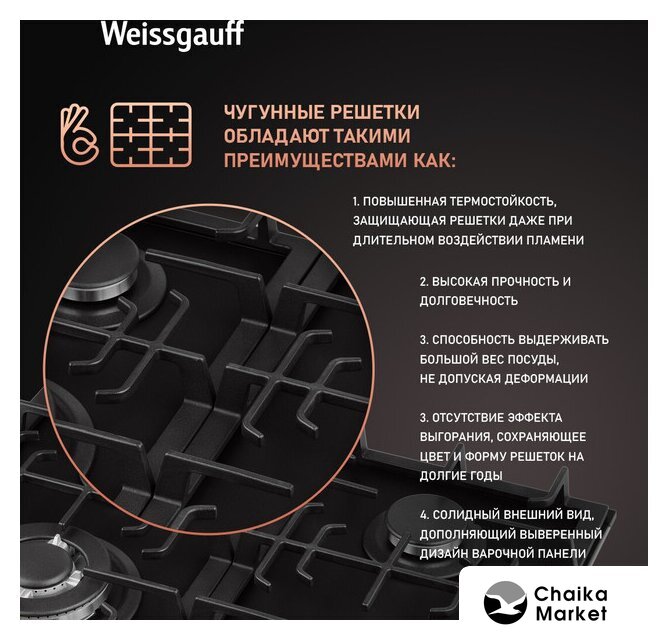 Weissgauff

ЧУГУННЫЕ РЕШЕТКИ ОБЛАДАЮТ ТАКИМИ ПРЕИМУЩЕСТВАМИ КАК:

1. ПОВЫШЕННАЯ ТЕРМОСТОЙКОСТЬ, ЗАЩИЩАЮЩАЯ РЕШЕТКИ ДАЖЕ ПРИ ДЛИТЕЛЬНОМ ВОЗДЕЙСТВИИ ПЛАМЕНИ

2. ВЫСОКАЯ ПРОЧНОСТЬ И ДОЛГОВЕЧНОСТЬ

3. СПОСОБНОСТЬ ВЫДЕРЖИВАТЬ БОЛЬШОЙ ВЕС ПОСУДЫ, НЕ ДОПУСКАЯ ДЕФОРМАЦИИ

3. ОТСУТСТВИЕ ЭФФЕКТА ВЫГОРАНИЯ, СОХРАНЯЮЩЕЕ ЦВЕТ И ФОРМУ РЕШЕТОК НА ДОЛГИЕ ГОДЫ

4. СОЛИДНЫЙ ВНЕШНИЙ ВИД, ДОПОЛНЯЮЩИЙ ВЫВЕРЕННЫЙ ДИЗАЙН ВАРОЧНОЙ ПАНЕЛИ

Chaika Market