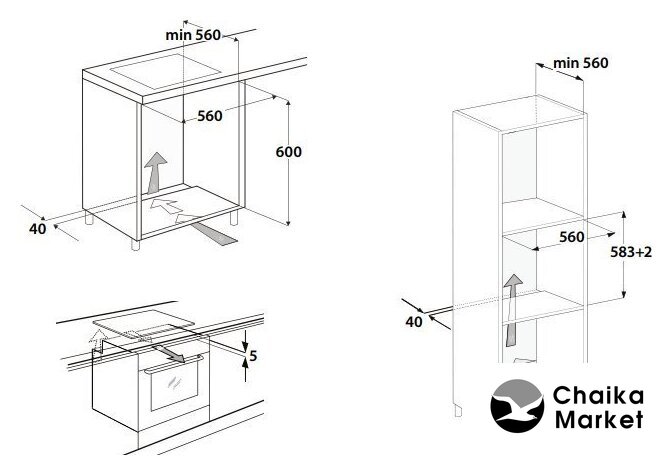 min 560

560

600

40

5

min 560

560

583+2

40

Chaika Market