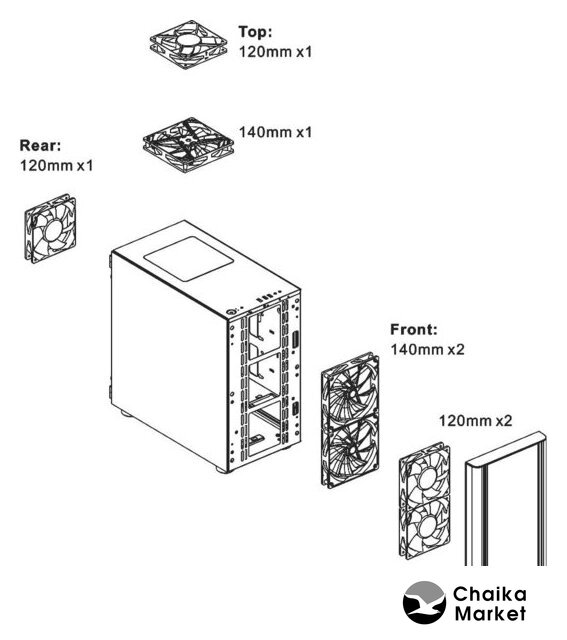 Top:
120mm x1

140mm x1

Rear:
120mm x1

Front:
140mm x2

120mm x2

Chaika
Market