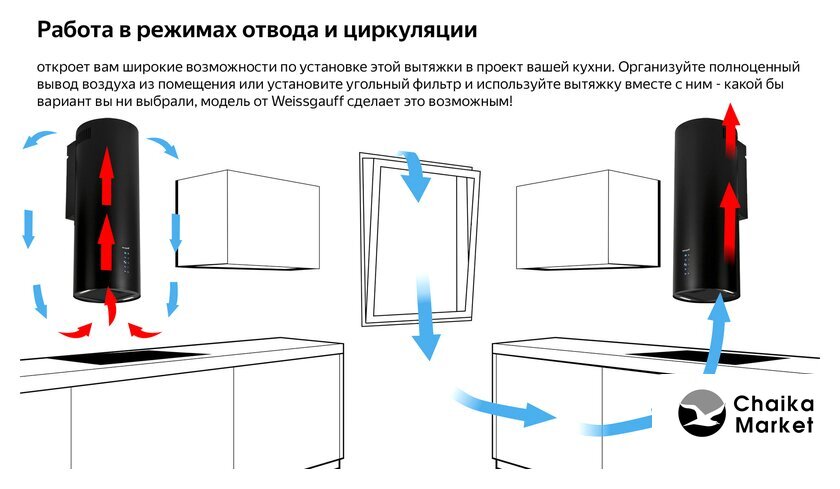 Работа в режимах отвода и циркуляции

откроет вам широкие возможности по установке этой вытяжки в проект вашей кухни. Организуйте полноценный вывод воздуха из помещения или установите угольный фильтр и используйте вытяжку вместе с ним - какой бы вариант вы ни выбрали, модель от Weissgauff сделает это возможным!

Chaika Market