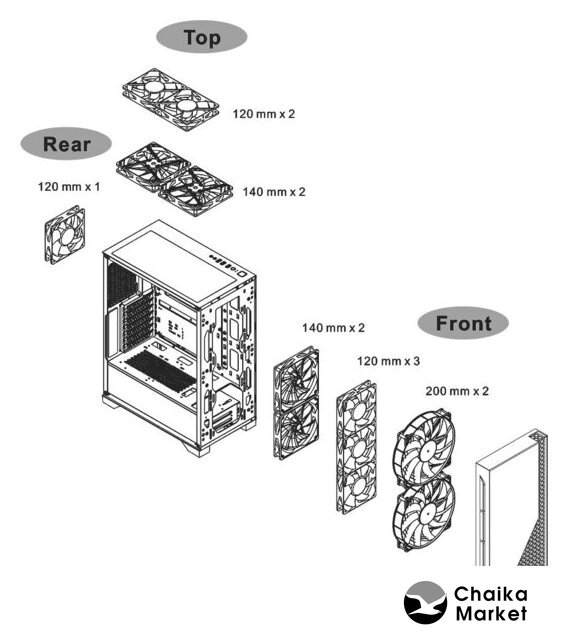 Top

120 mm x 2

Rear

120 mm x 1

140 mm x 2

140 mm x 2

Front

120 mm x 3

200 mm x 2

Chaika Market