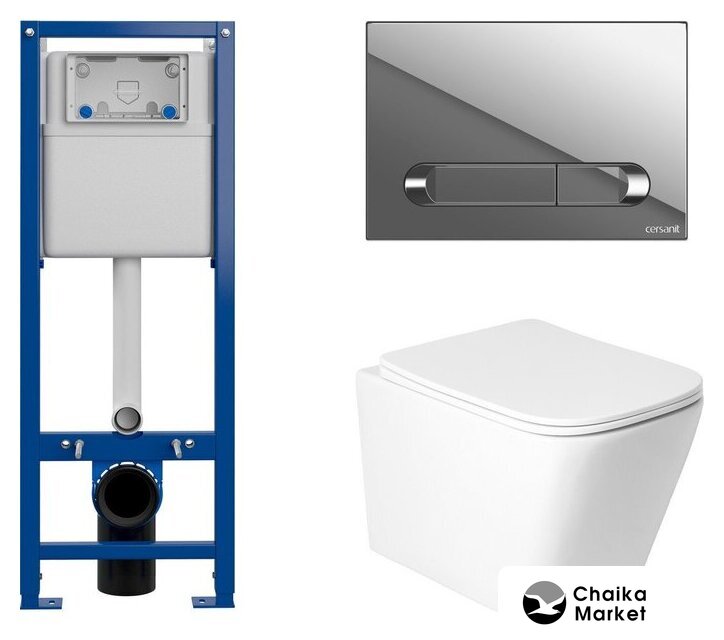 cersanit

Chaika
Market