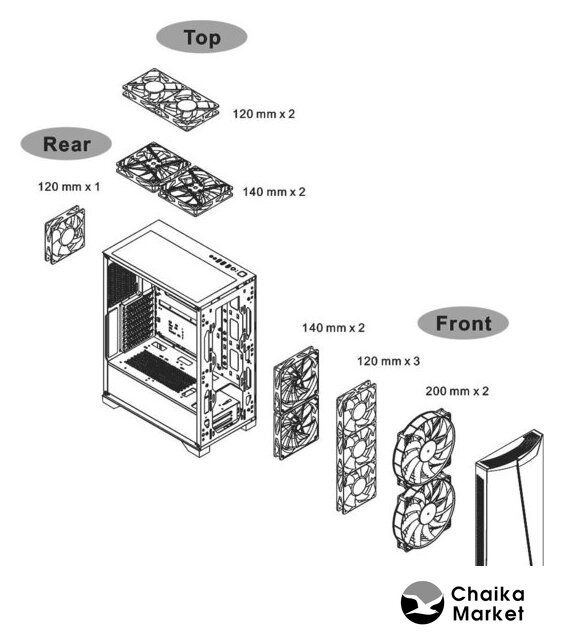 Top

120 mm x 2

Rear

120 mm x 1

140 mm x 2

140 mm x 2

Front

120 mm x 3

200 mm x 2

Chaika Market