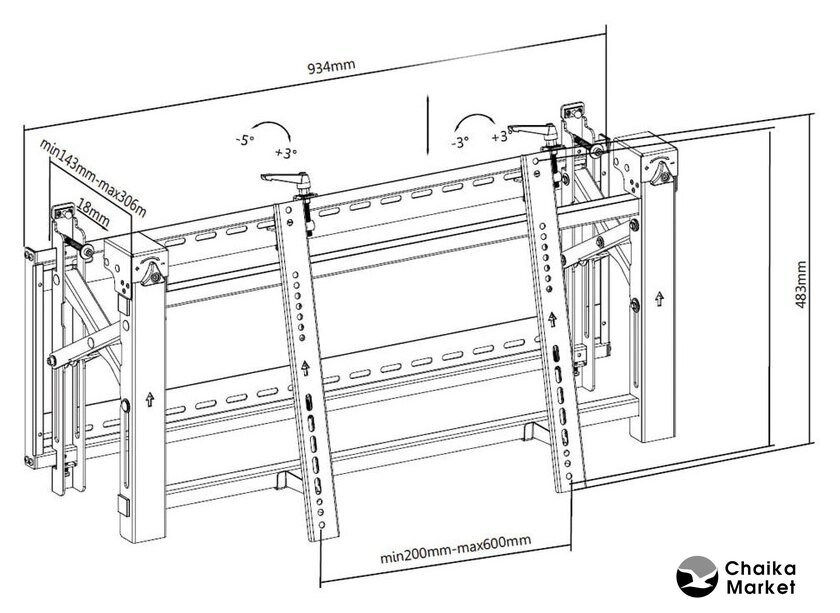 934mm

min143mm-max306m

18mm

-5°

+3°

-3°

+3°

483mm

min200mm-max600mm

Chaika Market