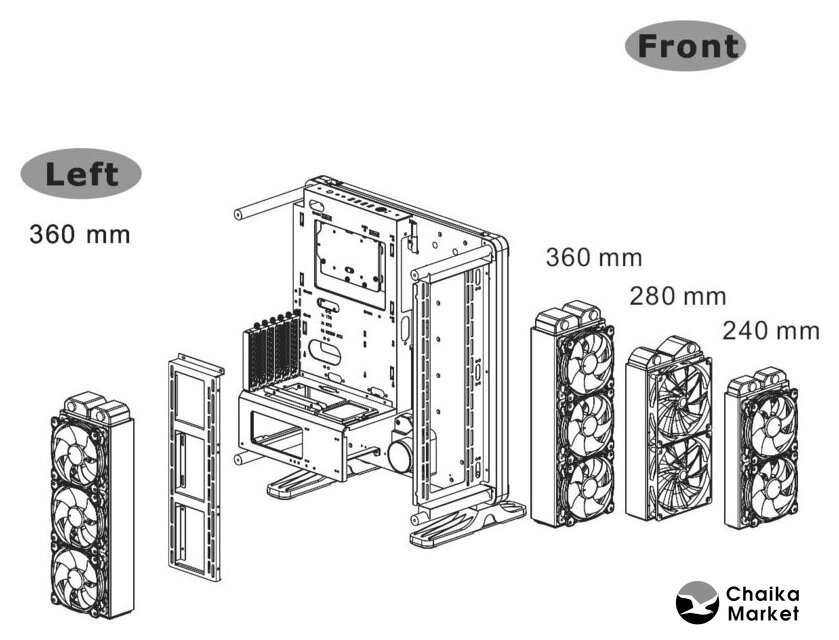 Front

Left

360 mm

360 mm

280 mm

240 mm

Chaika Market