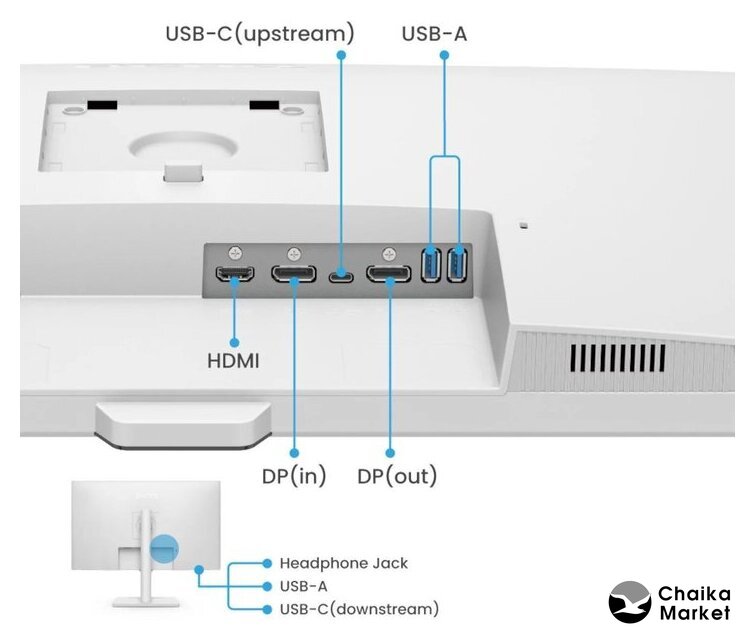 USB-C(upstream)
USB-A
HDMI
DP(in)
DP(out)
Headphone Jack
USB-A
USB-C(downstream)
Chaika
Market