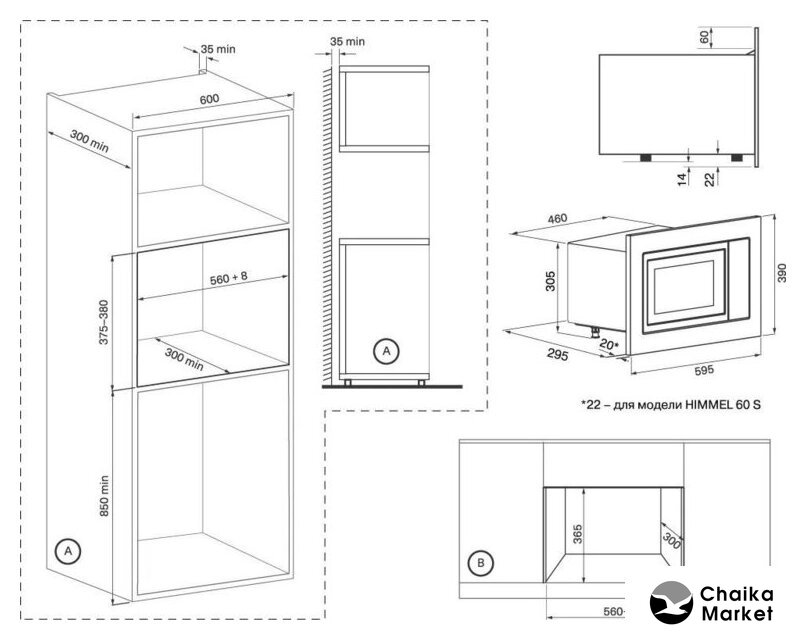 35 min
600
300 min
560 + 8
375–380
300 min
850 min
A
35 min
A
60
14
22
460
305
390
20*
295
595
*22 – для модели HIMMEL 60 S
365
300
B
560
Chaika Market