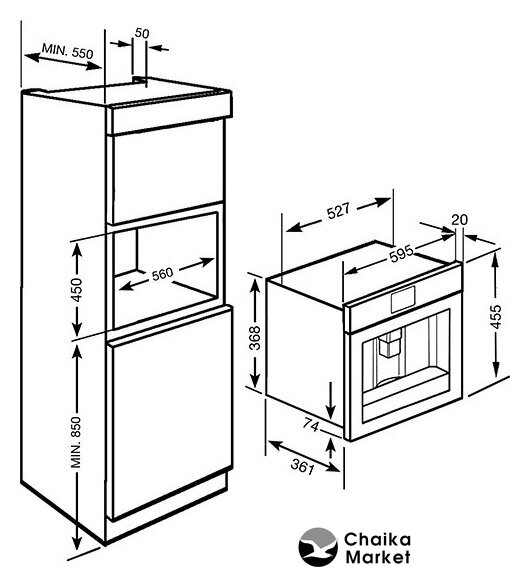 MIN. 550
50
450
560
MIN. 850
527
20
595
368
455
74
361
Chaika
Market