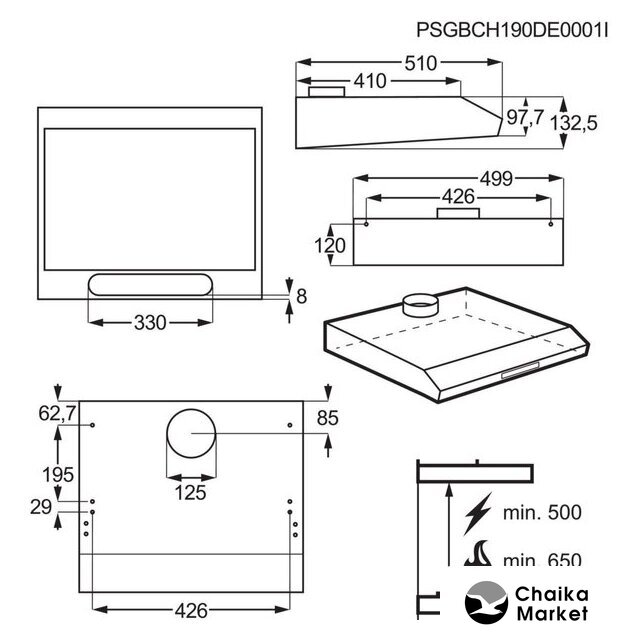 PSGBCH190DE0001I

510
410
97,7
132,5

499
426
120

8
330

62,7
85
195
125
29
426

min. 500
min. 650

Chaika
Market