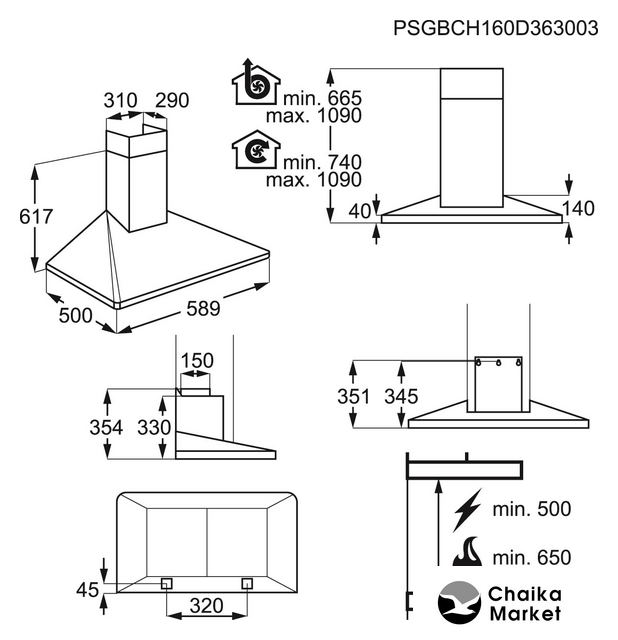 PSGBCH160D363003

310 290

617

500 589

min. 665
max. 1090

min. 740
max. 1090

40

140

150

354 330

351 345

45

320

min. 500

min. 650

Chaika Market