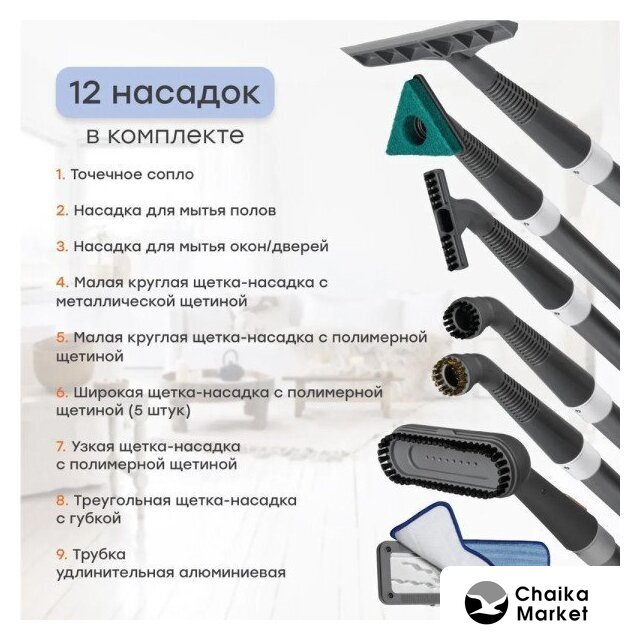 12 насадок

в комплекте

1. Точечное сопло

2. Насадка для мытья полов

3. Насадка для мытья окон/дверей

4. Малая круглая щетка-насадка с металлической щетиной

5. Малая круглая щетка-насадка с полимерной щетиной

6. Широкая щетка-насадка с полимерной щетиной (5 штук)

7. Узкая щетка-насадка с полимерной щетиной

8. Треугольная щетка-насадка с губкой

9. Трубка удлинительная алюминиевая

Chaika Market