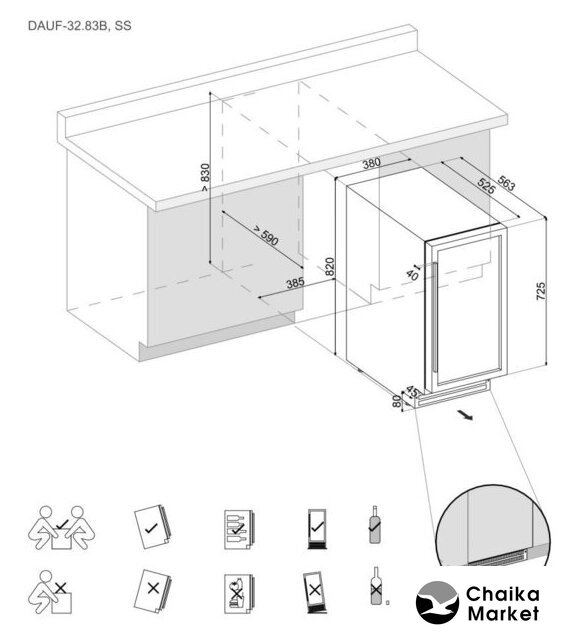 DAUF-32.83B, SS

> 830

> 590

385

820

380

525

563

40

725

45

80

Chaika Market