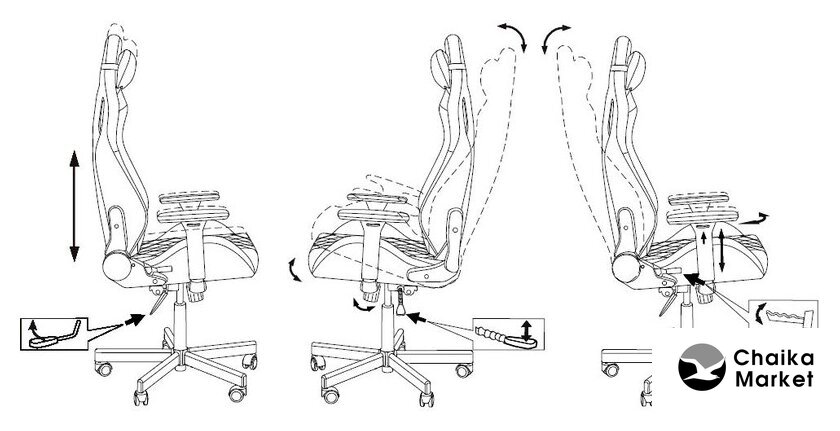 Chaika Market