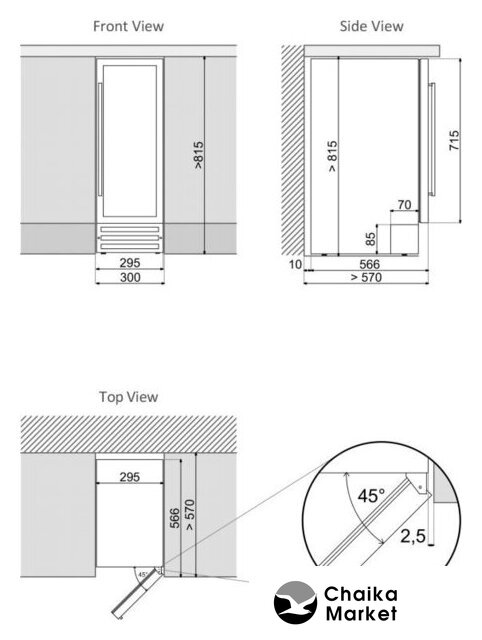 Front View

>815

295

300

Side View

> 815

715

70

85

10

566

> 570

Top View

295

566

> 570

45°

45°

2,5

Chaika Market