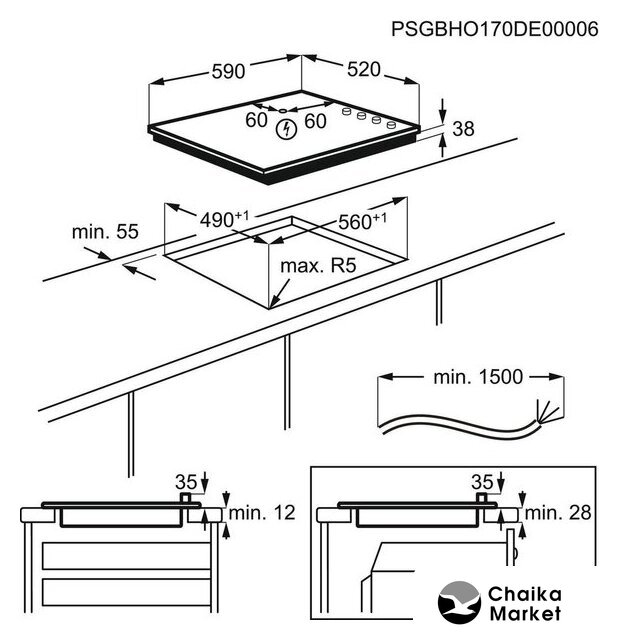 PSGBHO170DE00006

590
520
60
60
38

$490^{+1}$
$560^{+1}$
min. 55
max. R5

min. 1500

35
min. 12

35
min. 28

Chaika Market