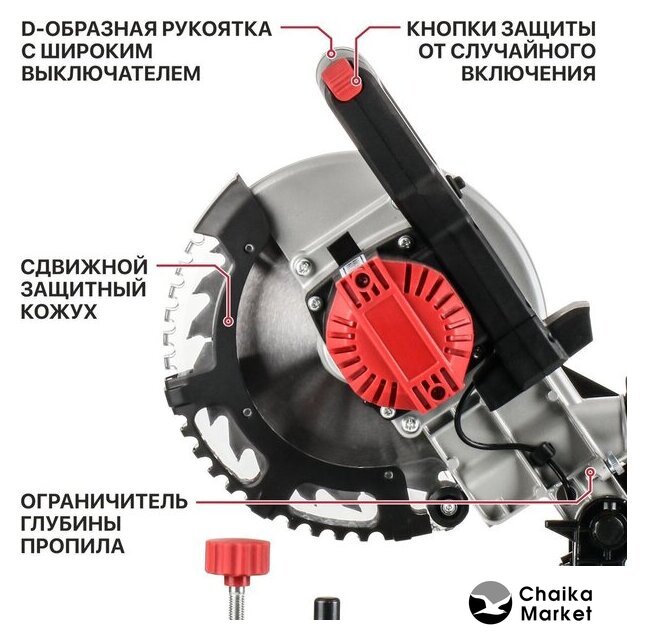 D-ОБРАЗНАЯ РУКОЯТКА С ШИРОКИМ ВЫКЛЮЧАТЕЛЕМ

КНОПКИ ЗАЩИТЫ ОТ СЛУЧАЙНОГО ВКЛЮЧЕНИЯ

СДВИЖНОЙ ЗАЩИТНЫЙ КОЖУХ

ОГРАНИЧИТЕЛЬ ГЛУБИНЫ ПРОПИЛА

Chaika Market