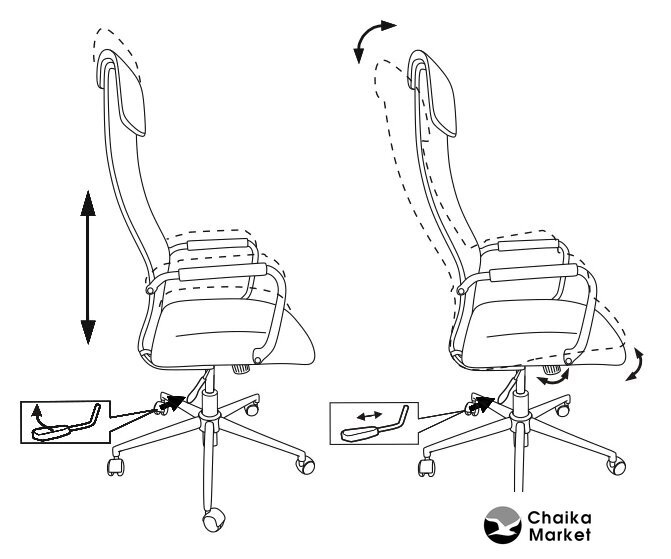 Chaika Market