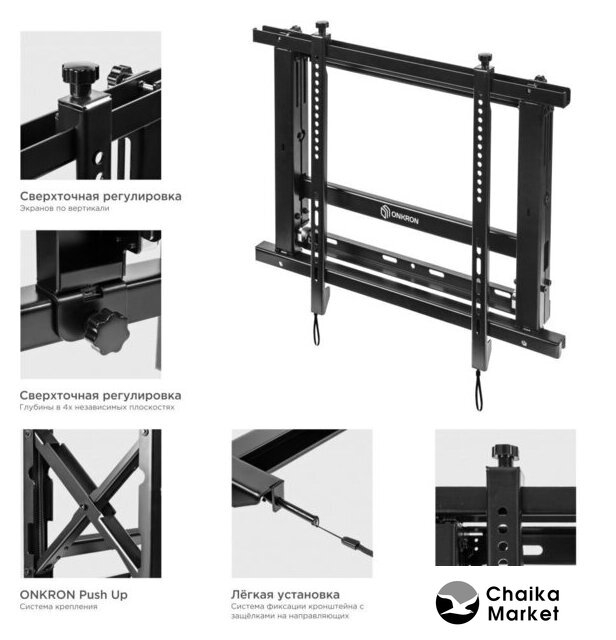 Сверхточная регулировка
Экранов по вертикали

ONKRON

Сверхточная регулировка
Глубины в 4х независимых плоскостях

ONKRON Push Up
Система крепления

Лёгкая установка
Система фиксации кронштейна с защёлками на направляющих

Chaika Market