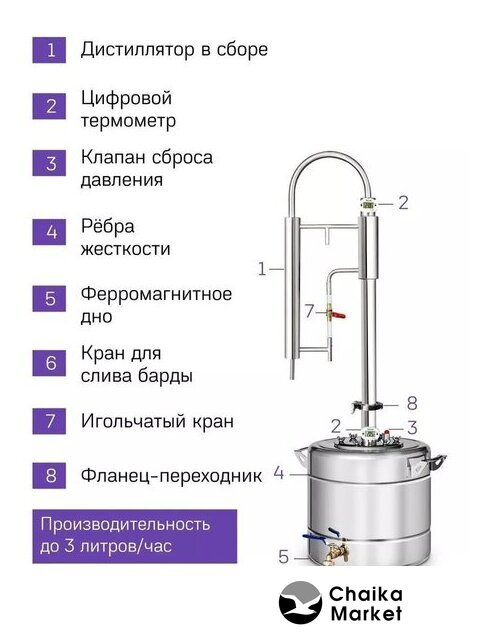 1 Дистиллятор в сборе

2 Цифровой термометр

3 Клапан сброса давления

4 Рёбра жесткости

5 Ферромагнитное дно

6 Кран для слива барды

7 Игольчатый кран

8 Фланец-переходник

Производительность до 3 литров/час

2

1

7

8

2

3

4

5

Chaika Market