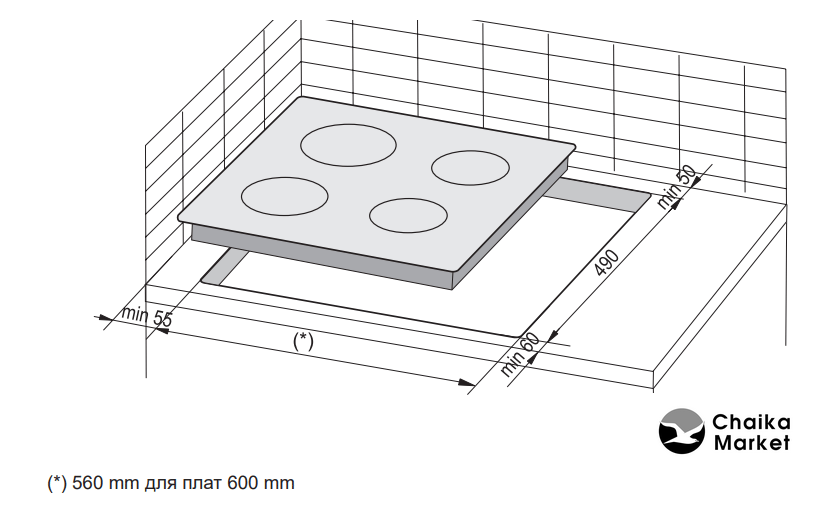 min 50
490
min 55
(*)
min 60

Chaika Market

(*) 560 mm для плат 600 mm