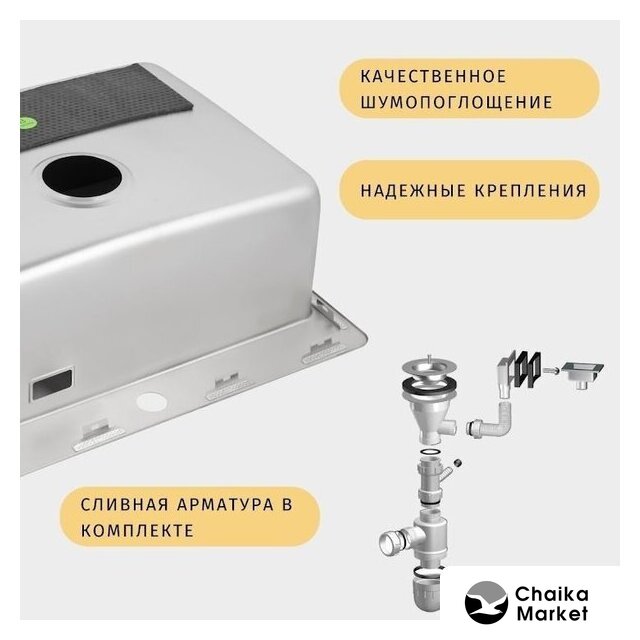 КАЧЕСТВЕННОЕ ШУМОПОГЛОЩЕНИЕ

НАДЕЖНЫЕ КРЕПЛЕНИЯ

СЛИВНАЯ АРМАТУРА В КОМПЛЕКТЕ

Chaika Market