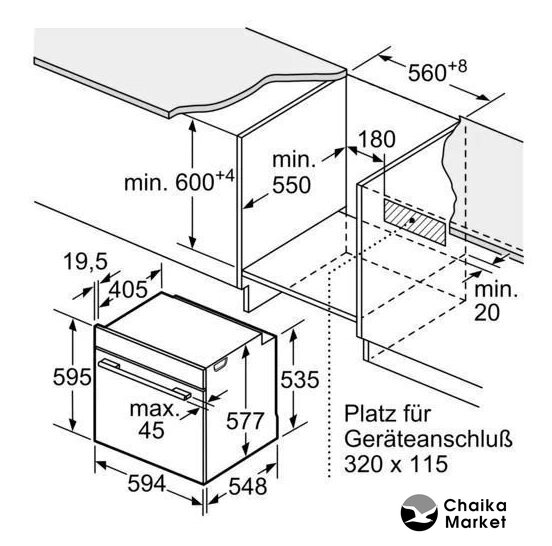 $560^{+8}$

180

min. $600^{+4}$

min. 550

19,5

405

min. 20

595

535

max. 45

577

594

548

Platz für Geräteanschluß 320 x 115

Chaika Market