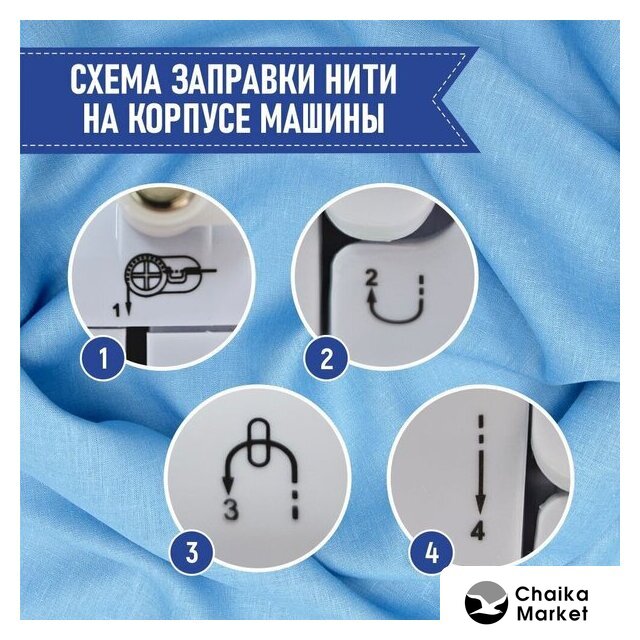 СХЕМА ЗАПРАВКИ НИТИ НА КОРПУСЕ МАШИНЫ

1
1

2
2

3
3

4
4

Chaika Market