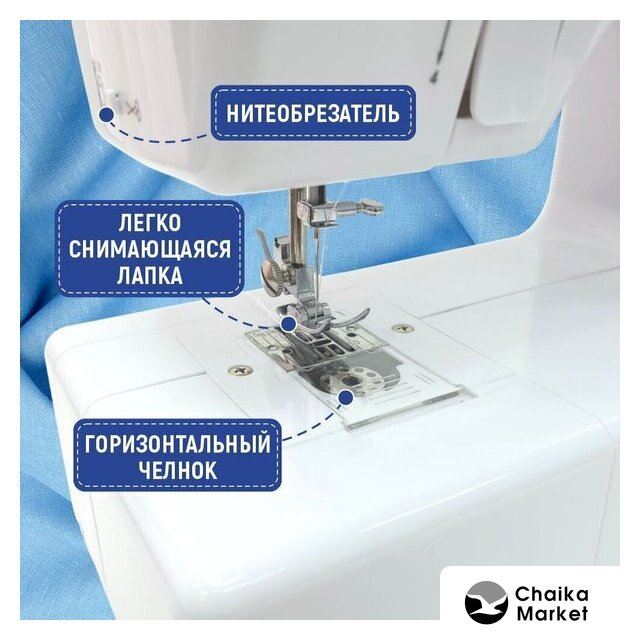 НИТЕОБРЕЗАТЕЛЬ

ЛЕГКО СНИМАЮЩАЯСЯ ЛАПКА

ГОРИЗОНТАЛЬНЫЙ ЧЕЛНОК

Chaika Market