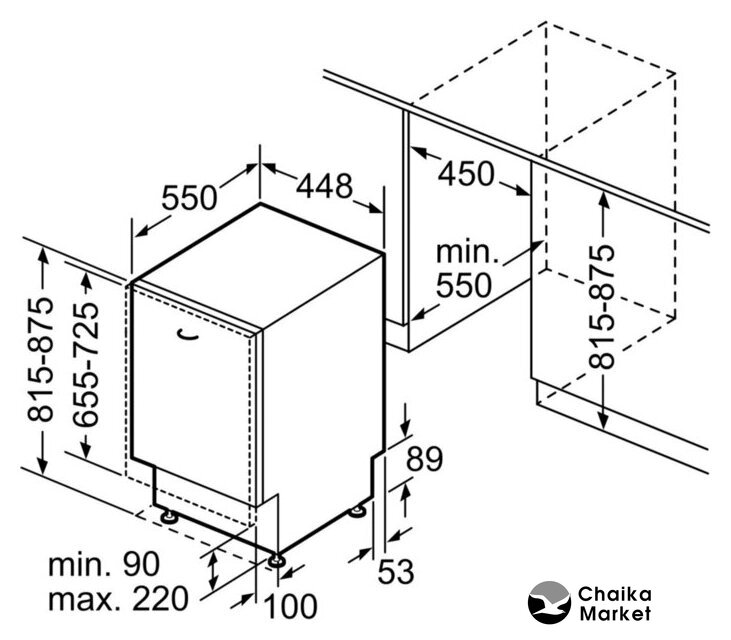 550
448
450
min.
550
815-875
815-875
655-725
89
53
min. 90
max. 220
100
Chaika
Market