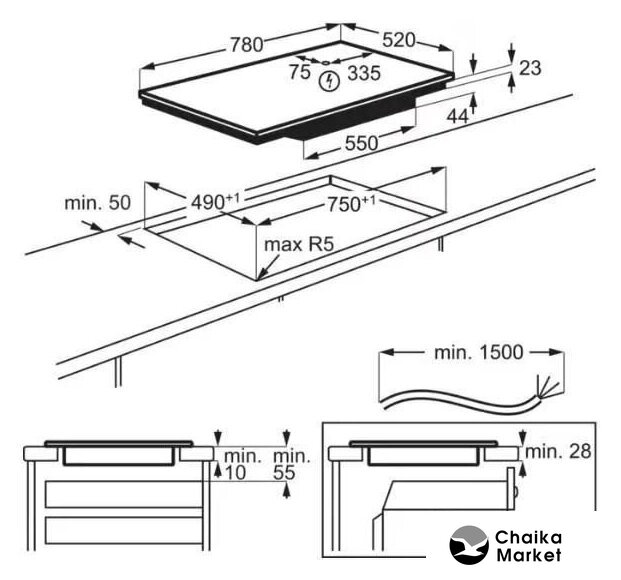 780
520
75
335
23
44
550
min. 50
$490^{+1}$
$750^{+1}$
max R5
min. 1500
min.
10
min.
55
min. 28
Chaika
Market