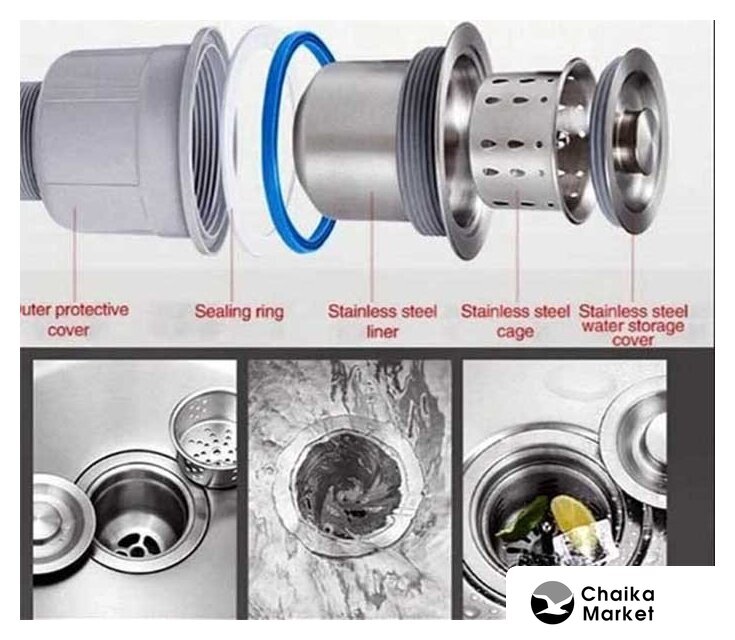 uter protective cover

Sealing ring

Stainless steel liner

Stainless steel cage

Stainless steel water storage cover

Chaika Market