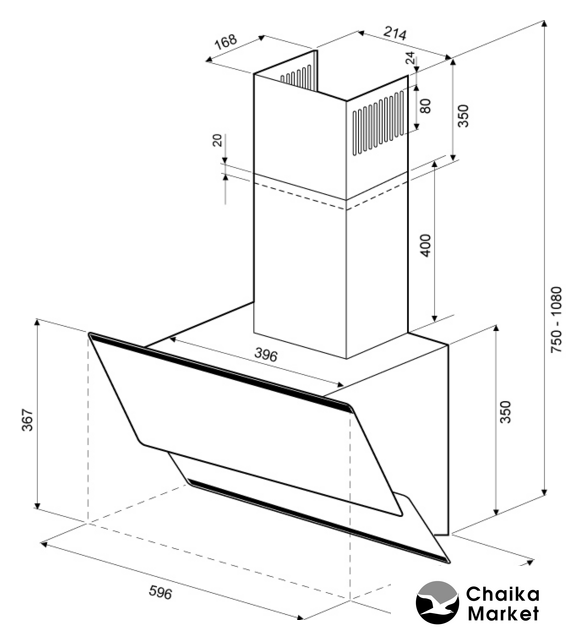 168
214
24
80
350
20
400
750 - 1080
396
367
350
596
Chaika
Market