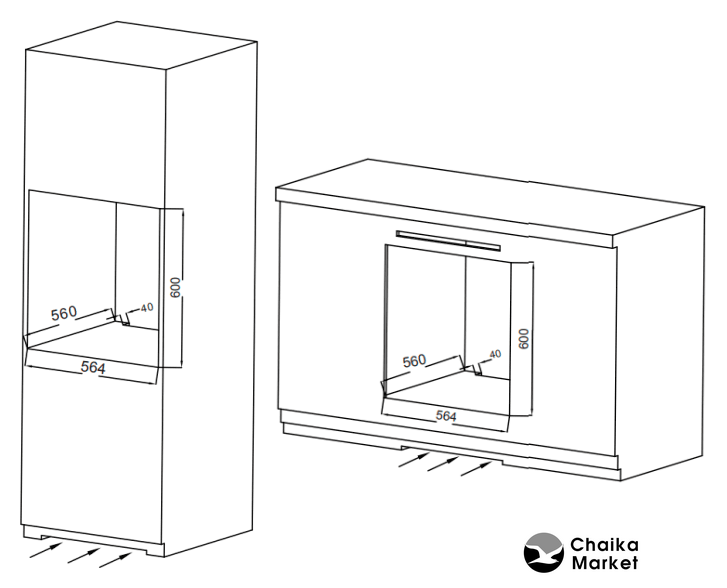 560
40
600
564

560
40
600
564

Chaika
Market