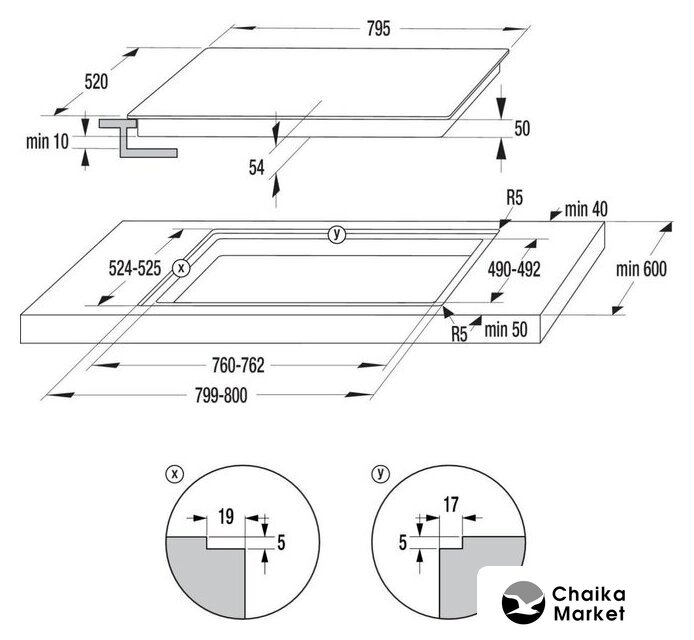 795
520
min 10
54
50
R5
min 40
y
524-525
x
490-492
min 600
R5
min 50
760-762
799-800

x
19
5

y
17
5

Chaika
Market