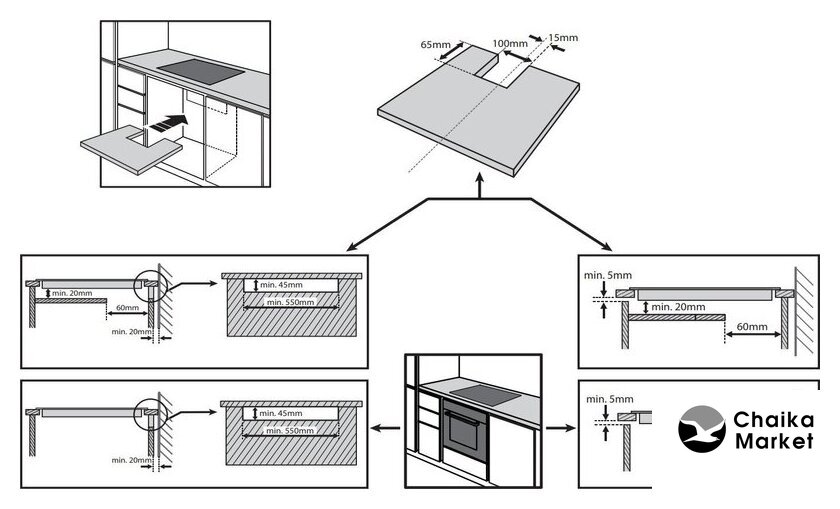 65mm
100mm
15mm

min. 20mm
60mm
min. 20mm

min. 45mm
min. 550mm

min. 5mm
min. 20mm
60mm

min. 20mm

min. 45mm
min. 550mm

min. 5mm

Chaika Market