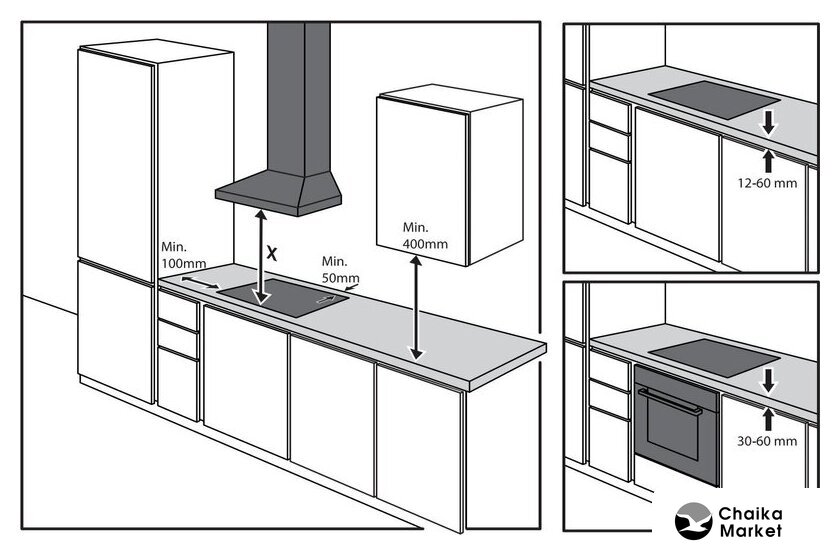 Min.
100mm

X

Min.
50mm

Min.
400mm

12-60 mm

30-60 mm

Chaika
Market