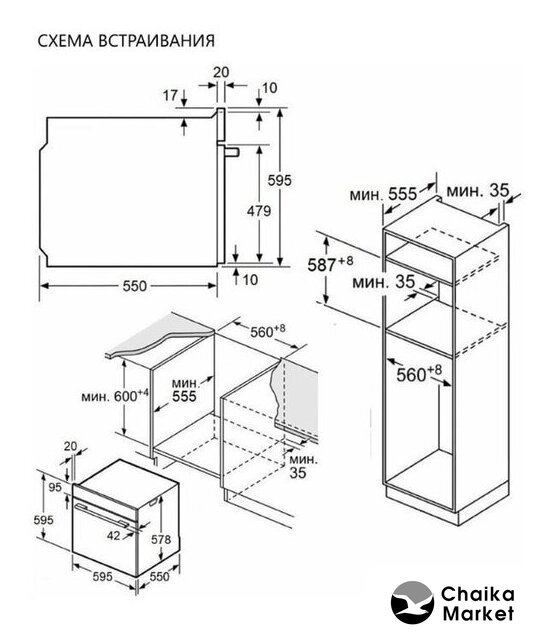 СХЕМА ВСТРАИВАНИЯ

20
17
10
595
479
10
550

мин. 555
мин. 35
$587^{+8}$
мин. 35
$560^{+8}$

$560^{+8}$
мин. $600^{+4}$
мин. 555
мин. 35

20
95
595
42
578
595
550

Chaika Market