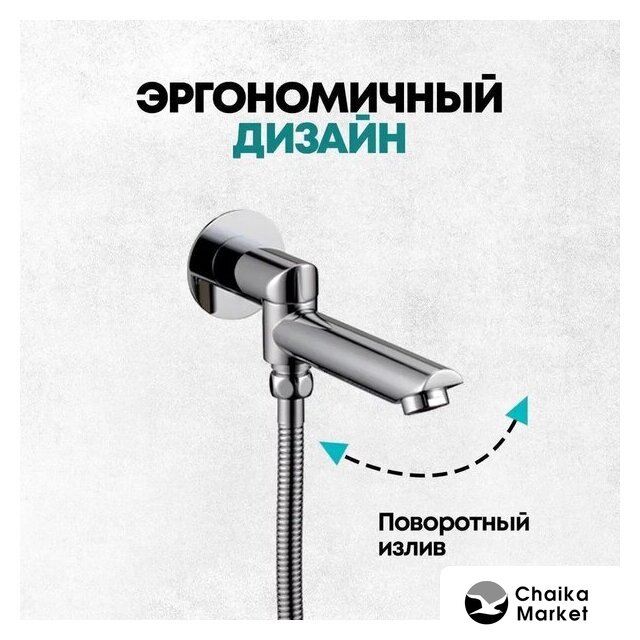 ЭРГОНОМИЧНЫЙ
ДИЗАЙН

Поворотный излив

Chaika Market