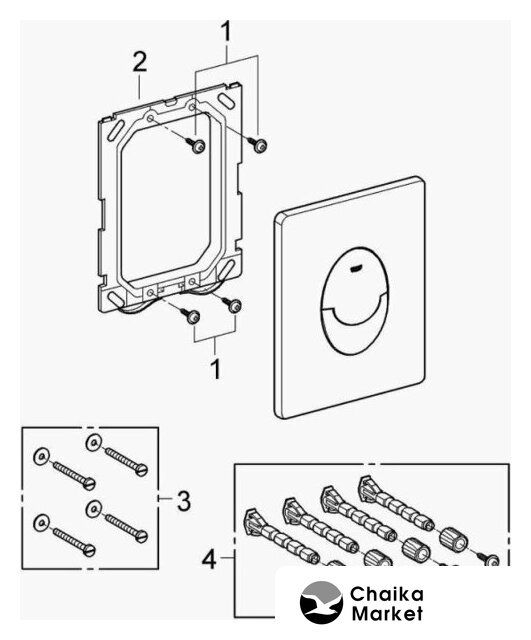 1
2
1
3
4
Chaika
Market