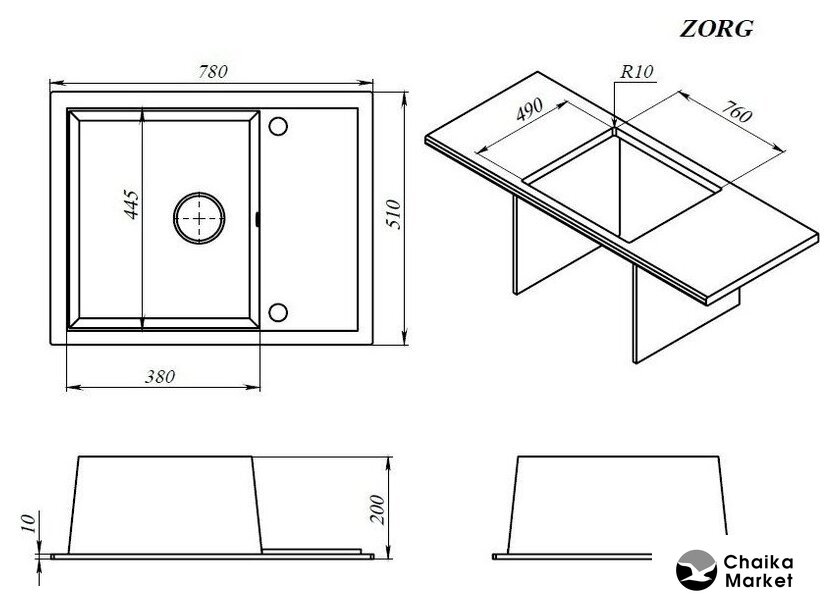 ZORG

780

445

510

380

R10

490

760

10

200

Chaika Market