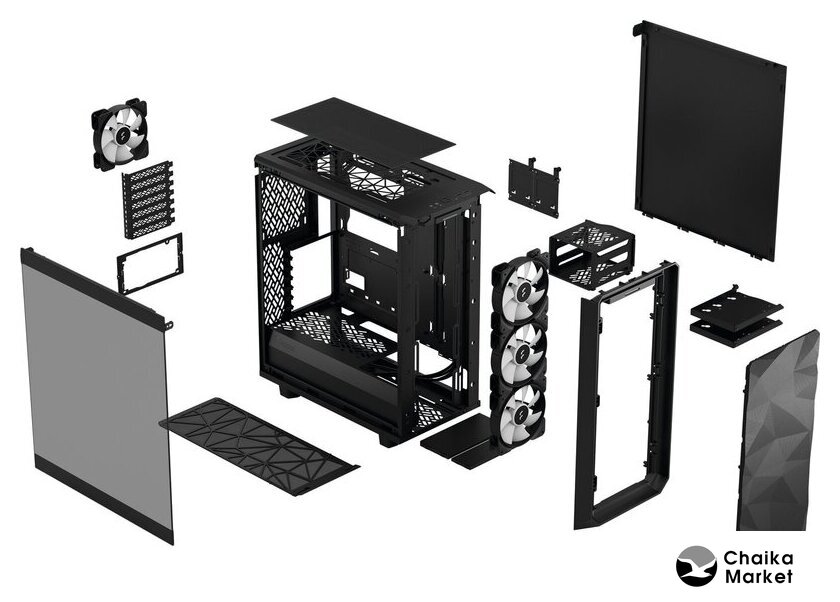 Chaika
Market