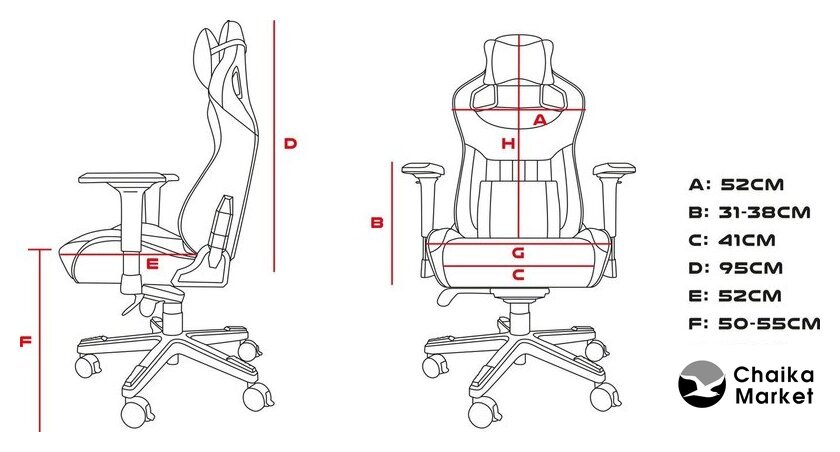 D

E

F

A

H

B

G

C

A: 52CM
B: 31-38CM
C: 41CM
D: 95CM
E: 52CM
F: 50-55CM

Chaika Market