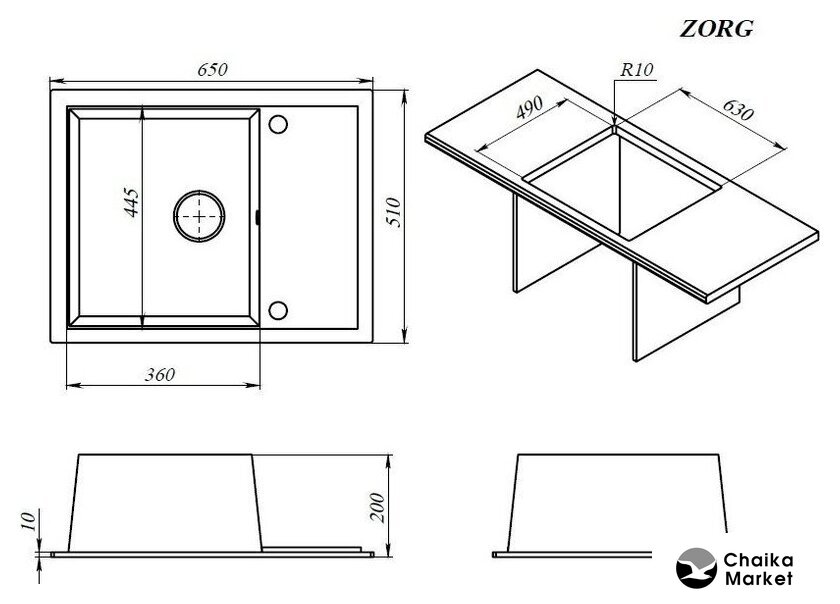 ZORG

650

445

510

360

R10

490

630

10

200

Chaika Market