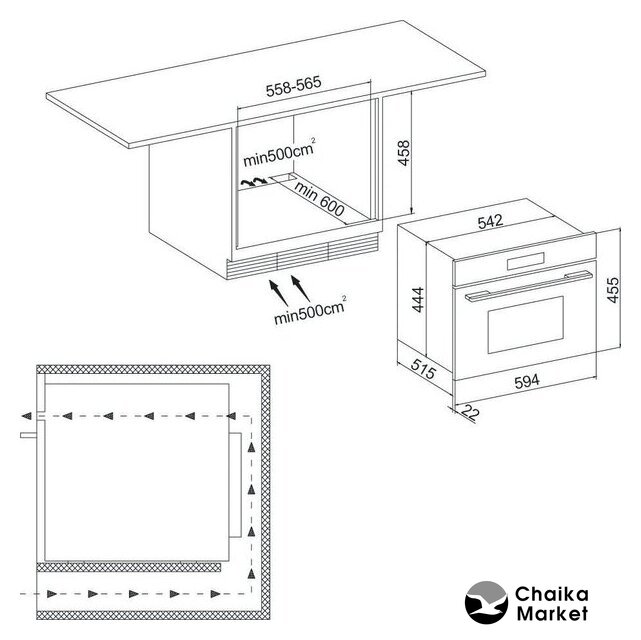 558-565

min500cm$^2$

458

min 600

min500cm$^2$

542

444

455

515

594

22

Chaika Market