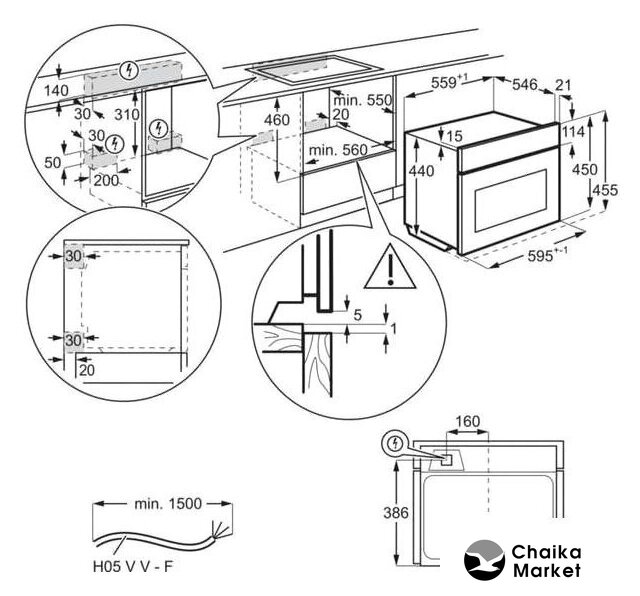 140
30
310
30
50
200
460
min. 550
20
min. 560
$559^{+1}$
546
21
15
114
440
450
455
$595^{+-1}$
30
30
20
5
1
160
386
min. 1500
H05 V V - F
Chaika Market