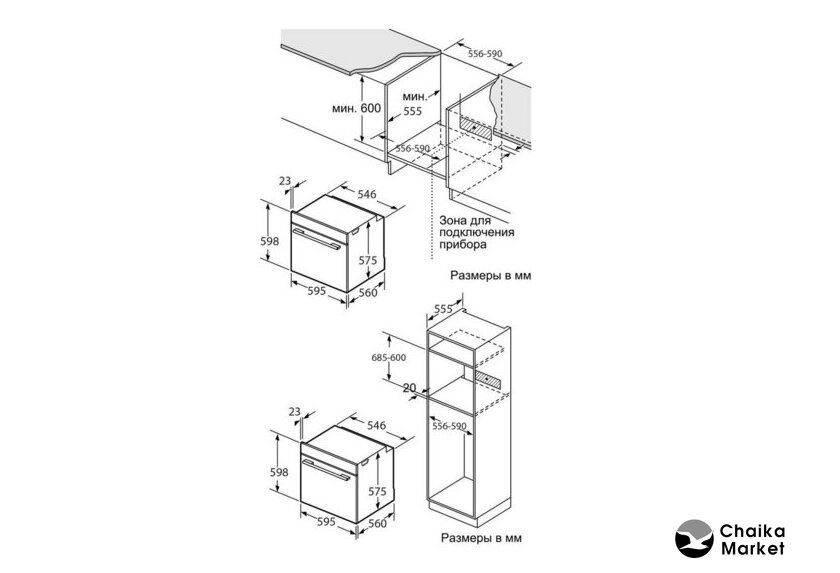 556-590
мин. 600
мин.
555
556-590
23
546
598
575
595
560
Зона для
подключения
прибора
Размеры в мм
555
685-600
20
556-590
23
546
598
575
595
560
Размеры в мм
Chaika
Market